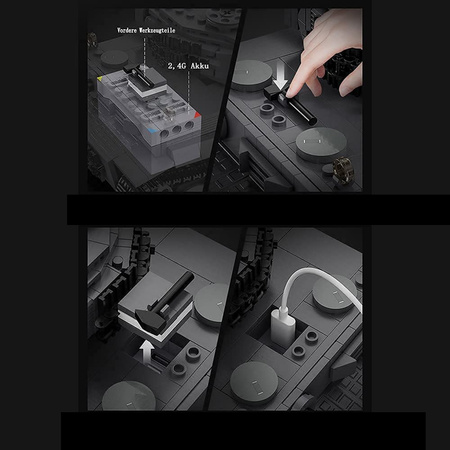 Vordere Werkzeugteile

2,4G Akku